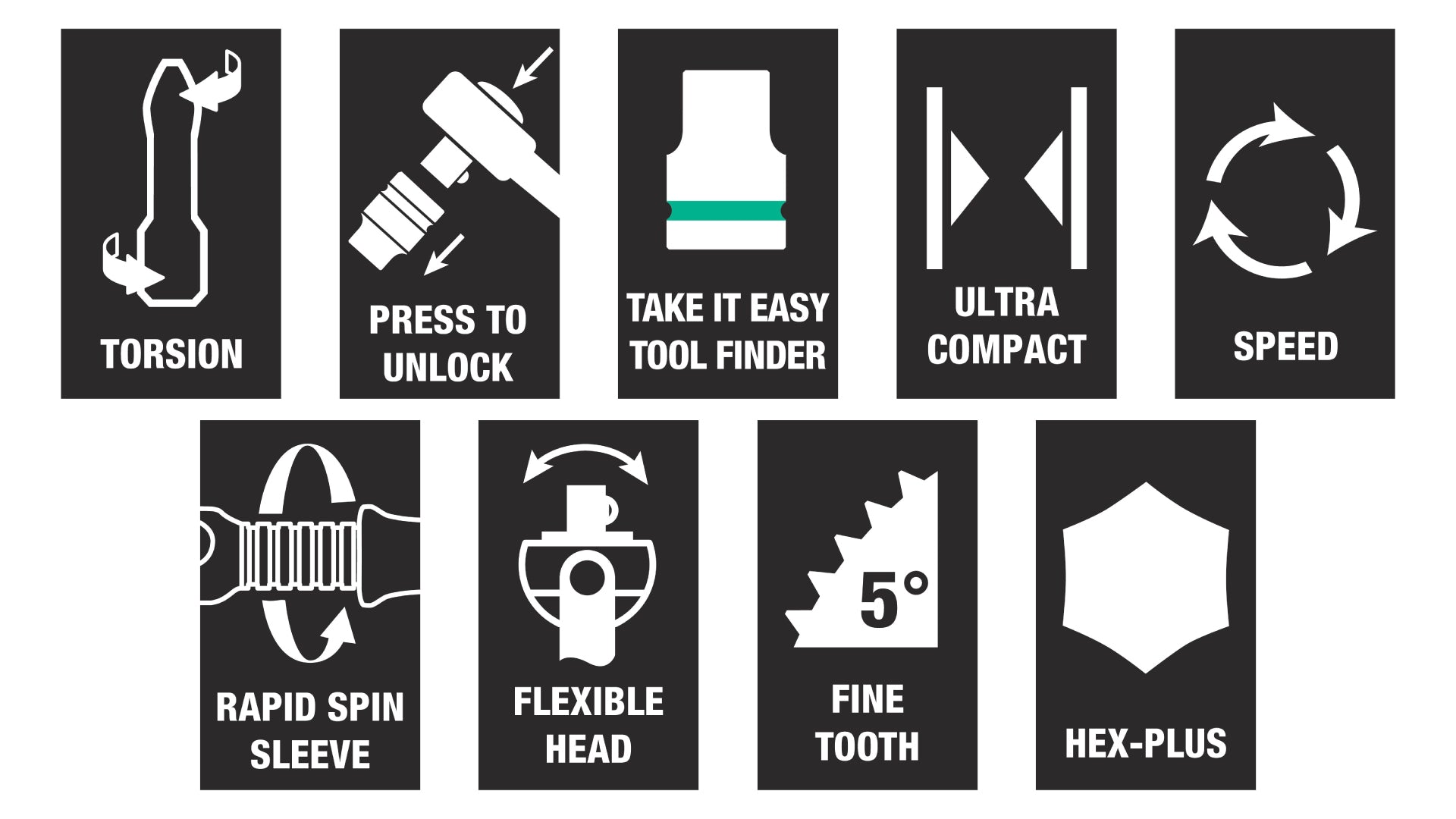 TORSION

PRESS TO UNLOCK

TAKE IT EASY TOOL FINDER

ULTRA COMPACT

SPEED

RAPID SPIN SLEEVE

FLEXIBLE HEAD

5°

FINE TOOTH

HEX-PLUS