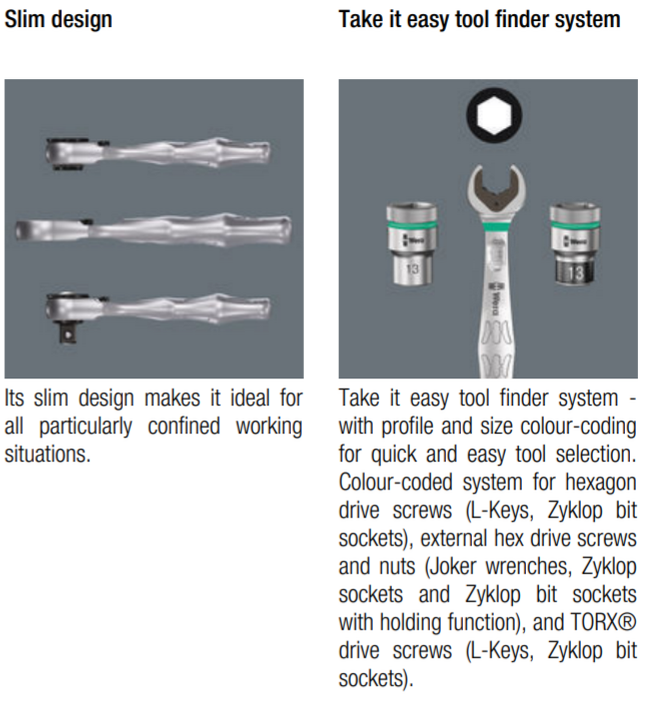 Slim design

Its slim design makes it ideal for all particularly confined working situations.

Take it easy tool finder system

Wera 13 Wera Wera 13

Take it easy tool finder system - with profile and size colour-coding for quick and easy tool selection. Colour-coded system for hexagon drive screws (L-Keys, Zyklop bit sockets), external hex drive screws and nuts (Joker wrenches, Zyklop sockets and Zyklop bit sockets with holding function), and TORX® drive screws (L-Keys, Zyklop bit sockets).